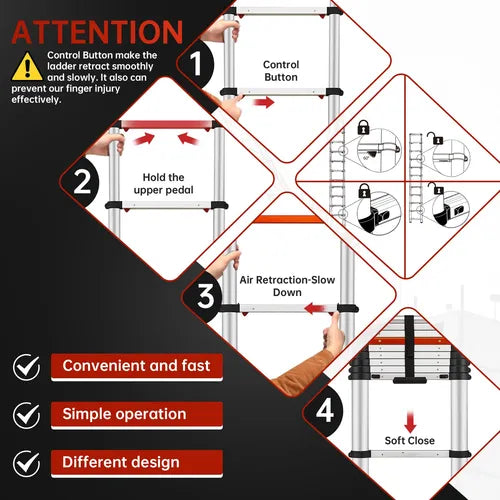 ATTENTION

Control Button make the ladder retract smoothly and slowly. It also can prevent our finger injury effectively.

1

Control Button

2

Hold the upper pedal

60°

3

Air Retraction-Slow Down

4

Soft Close

Convenient and fast

Simple operation

Different design